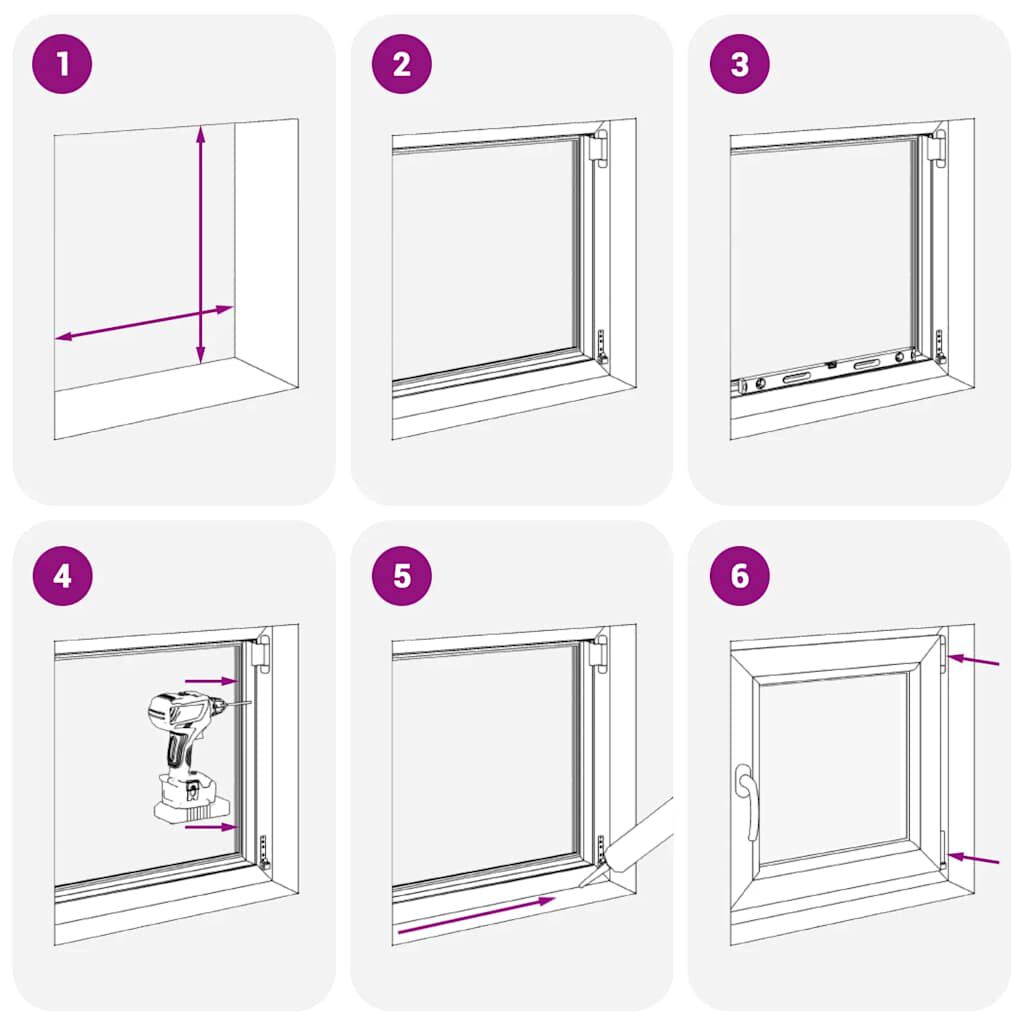 1
2
3
4
5
6